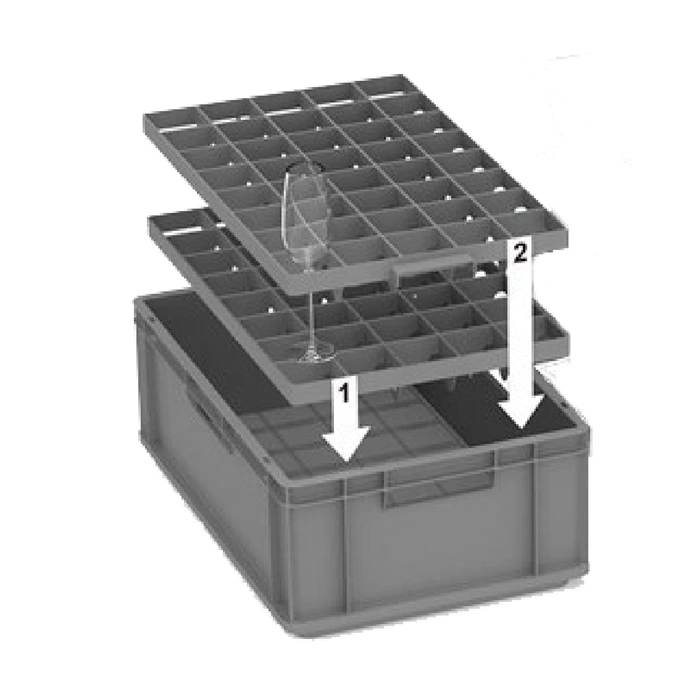 2

1